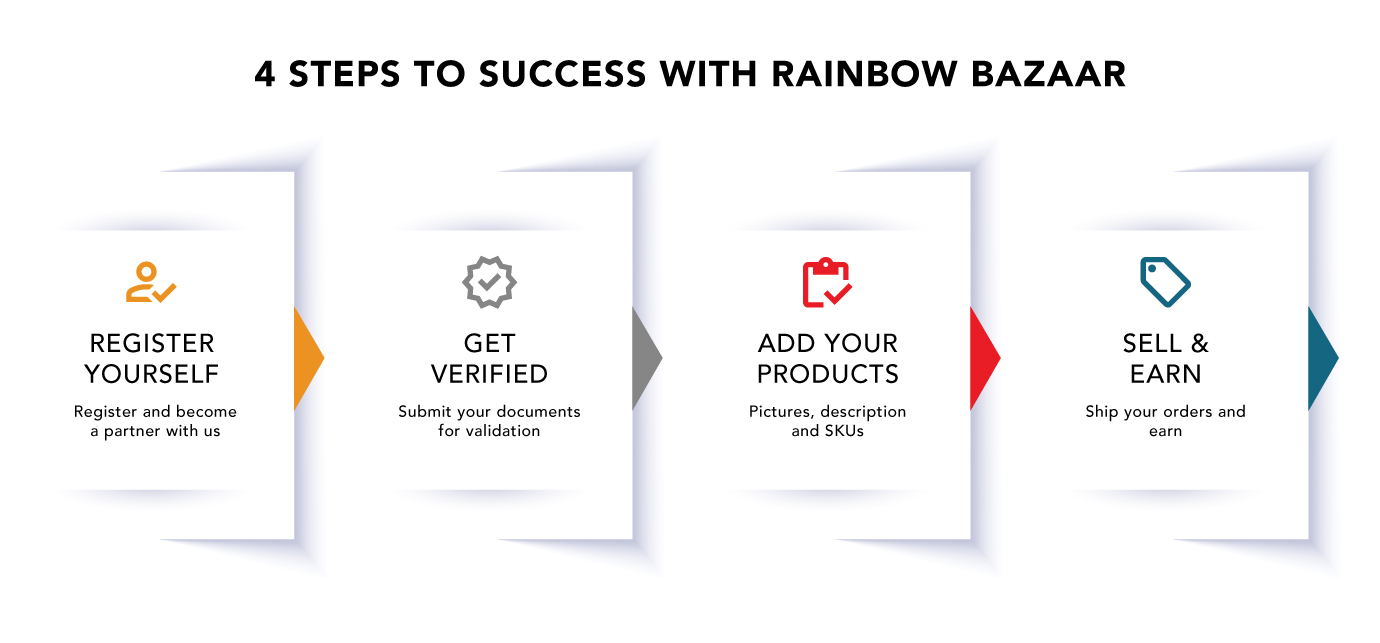 4 STEPS TO SUCCESS WITH RAINBOW BAZAAR

REGISTER YOURSELF

Register and become a partner with us

GET VERIFIED

Submit your documents for validation

ADD YOUR PRODUCTS

Pictures, description and SKUs

SELL & EARN

Ship your orders and earn